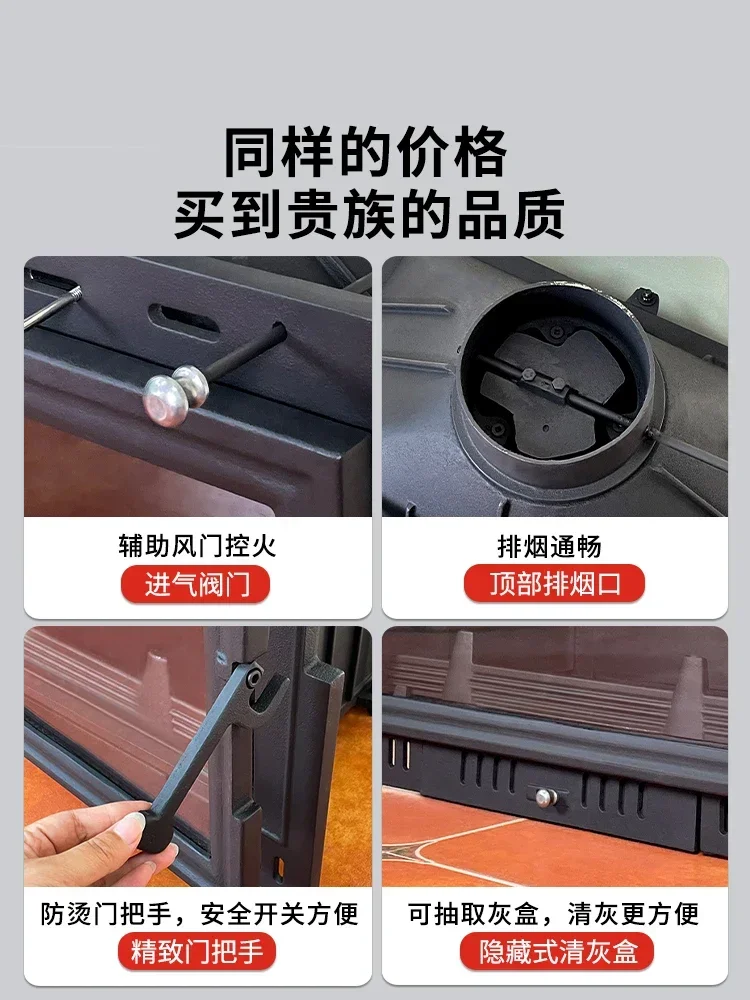 同样的价格
买到贵族的品质

辅助风门控火
进气阀门

排烟通畅
顶部排烟口

防烫门把手，安全开关方便
精致门把手

可抽取灰盒，清灰更方便
隐藏式清灰盒