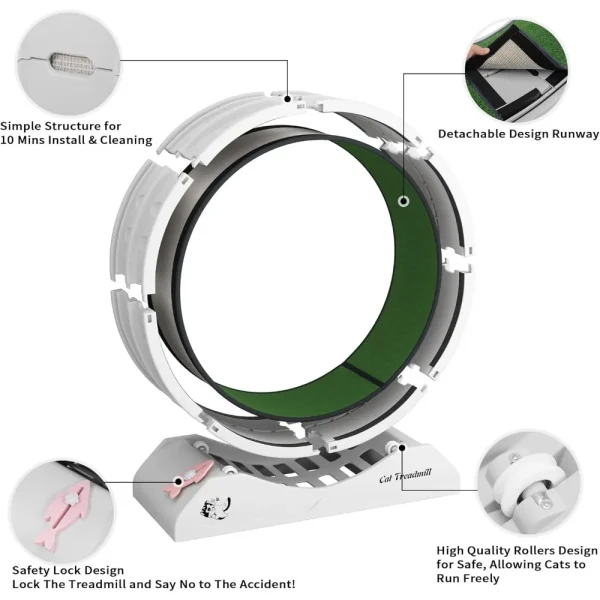 Simple Structure for
10 Mins Install & Cleaning

Detachable Design Runway

Cat Treadmill

Safety Lock Design
Lock The Treadmill and Say No to The Accident!

High Quality Rollers Design for Safe, Allowing Cats to Run Freely