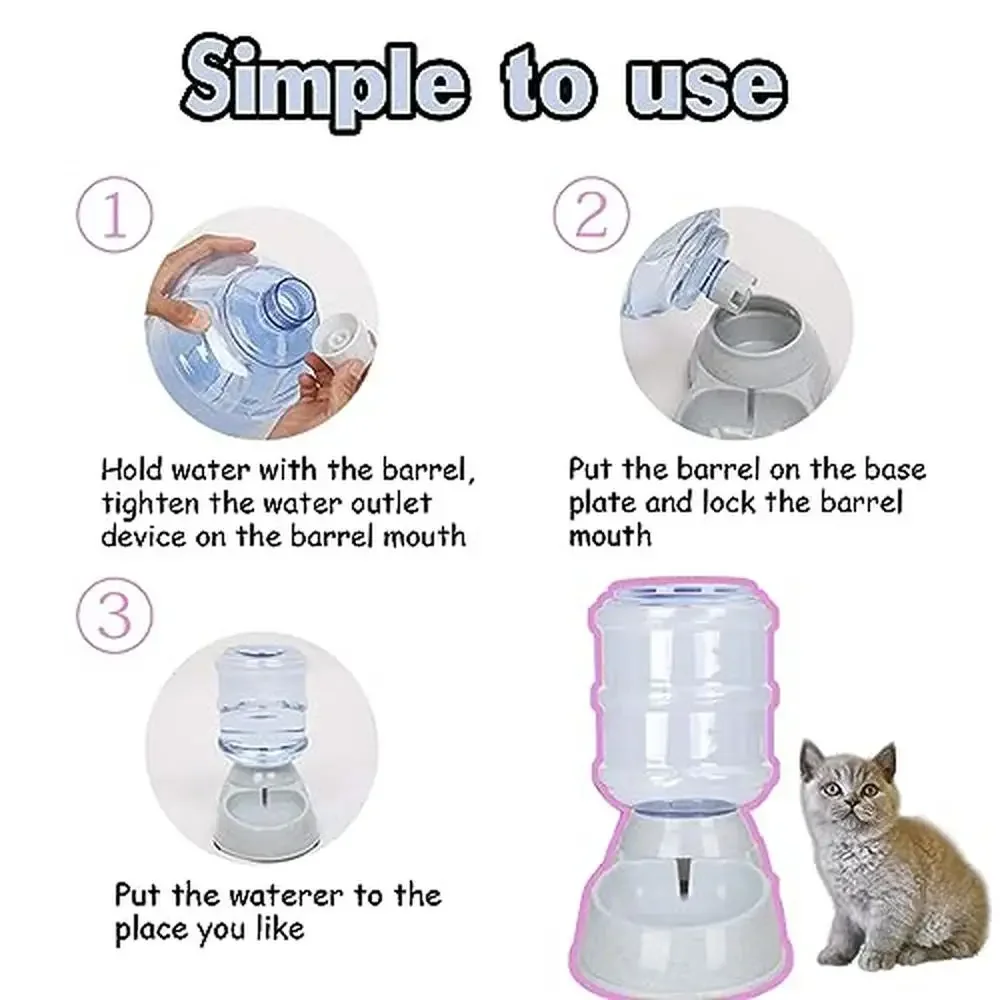 Simple to use

1

Hold water with the barrel, tighten the water outlet device on the barrel mouth

2

Put the barrel on the base plate and lock the barrel mouth

3

Put the waterer to the place you like